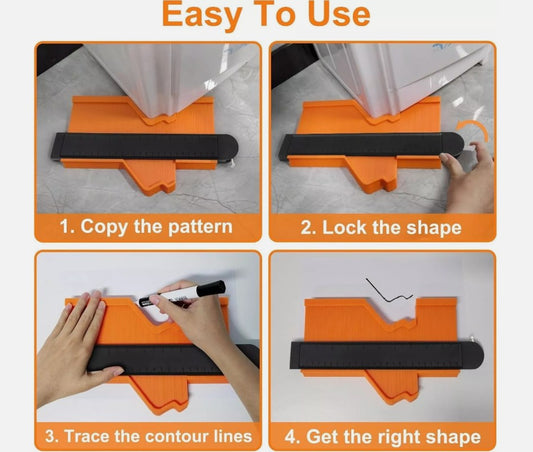 Easy To Use

1. Copy the pattern

2. Lock the shape

3. Trace the contour lines

4. Get the right shape